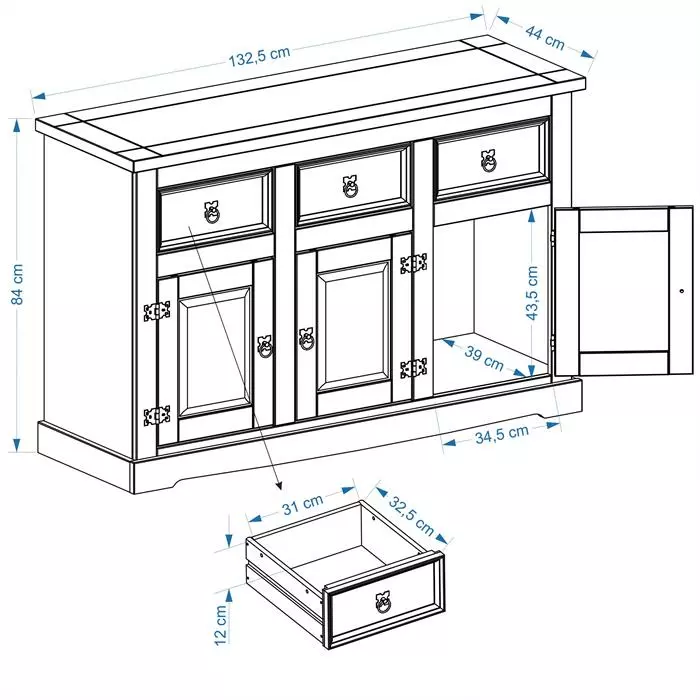 132,5 cm
44 cm
84 cm
43,5 cm
39 cm
34,5 cm
31 cm
32,5 cm
12 cm