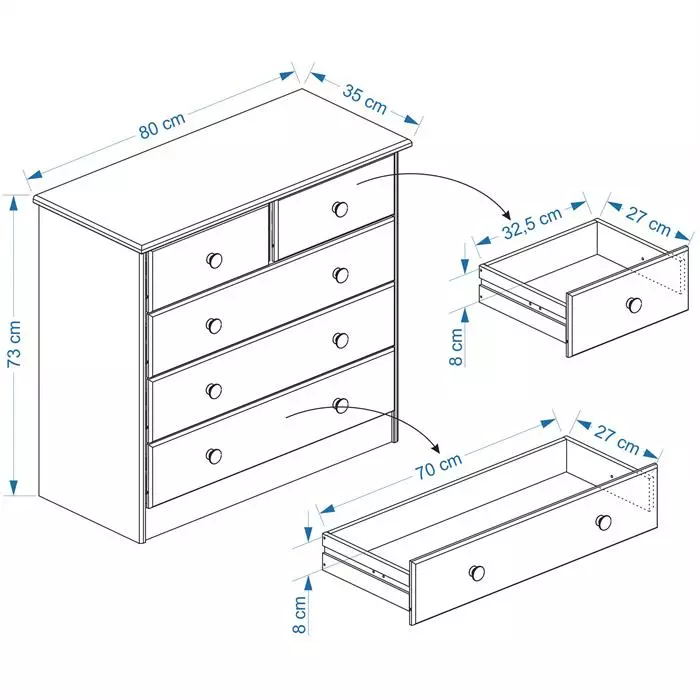 80 cm
35 cm
73 cm
32,5 cm
27 cm
8 cm
70 cm
27 cm
8 cm