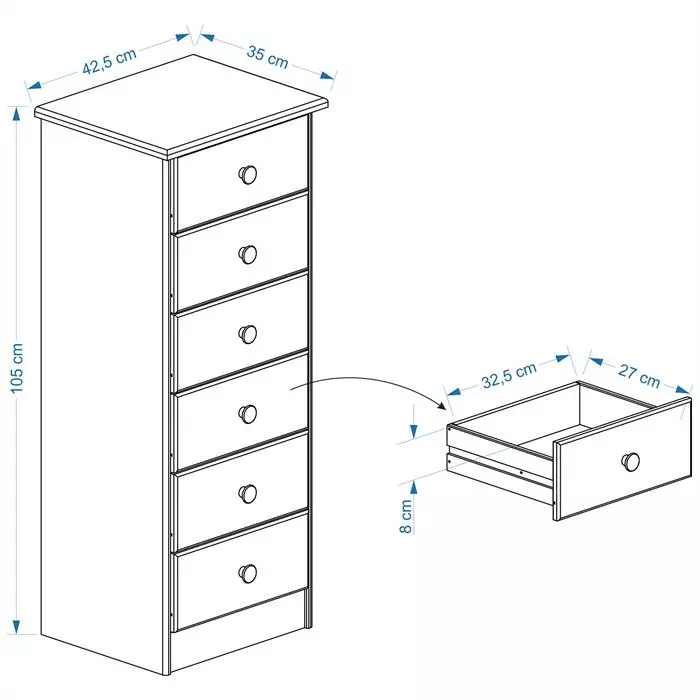 42,5 cm
35 cm
105 cm
32,5 cm
27 cm
8 cm