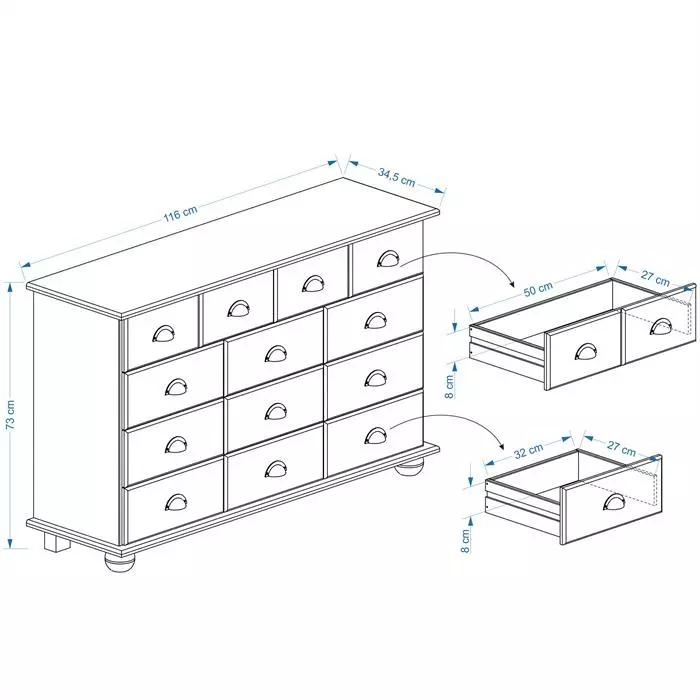 116 cm
34,5 cm
73 cm
50 cm
27 cm
8 cm
32 cm
27 cm
8 cm