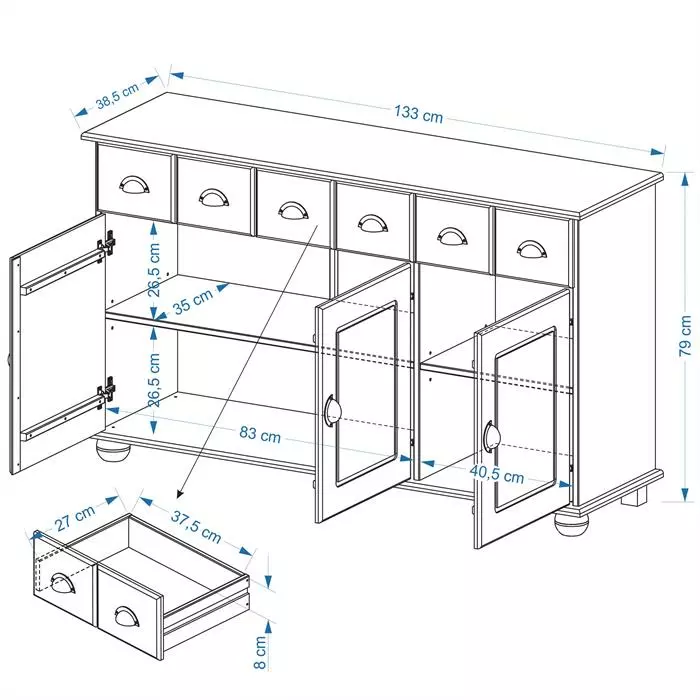 38,5 cm
133 cm
79 cm
26,5 cm
35 cm
26,5 cm
83 cm
40,5 cm
27 cm
37,5 cm
8 cm